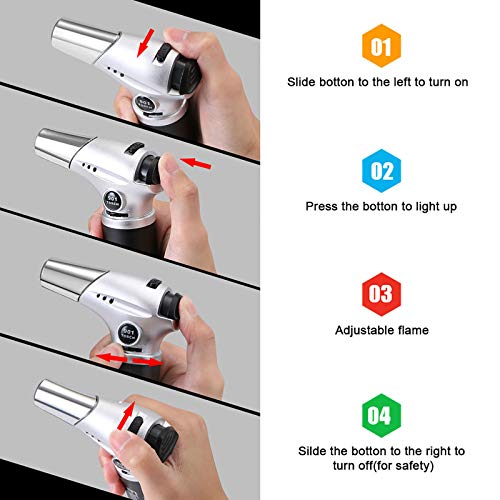 01

Slide botton to the left to turn on

02

Press the botton to light up

03

Adjustable flame

04

Silde the botton to the right to turn off(for safety)