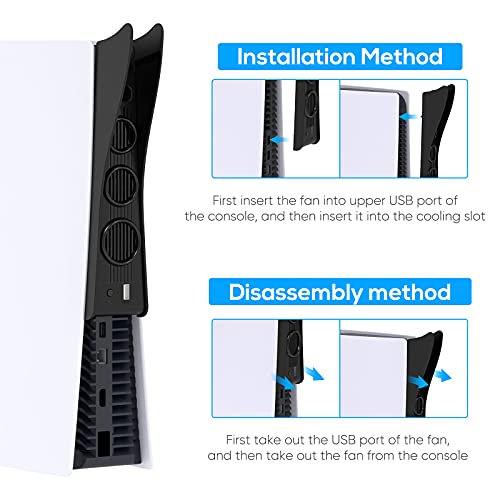 Installation Method

First insert the fan into upper USB port of the console, and then insert it into the cooling slot

Disassembly method

First take out the USB port of the fan, and then take out the fan from the console