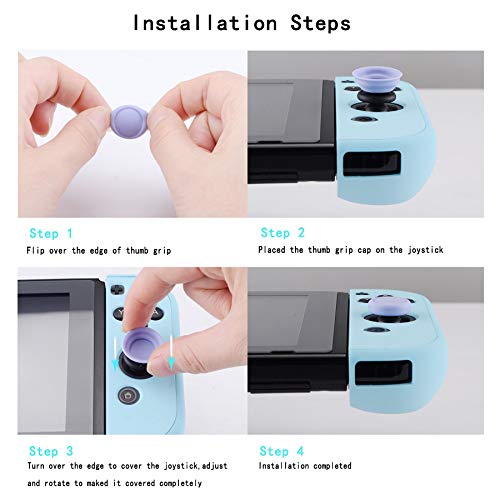 Installation Steps

Step 1
Flip over the edge of thumb grip

Step 2
Placed the thumb grip cap on the joystick

Step 3
Turn over the edge to cover the joystick,adjust and rotate to maked it covered completely

Step 4
Installation completed