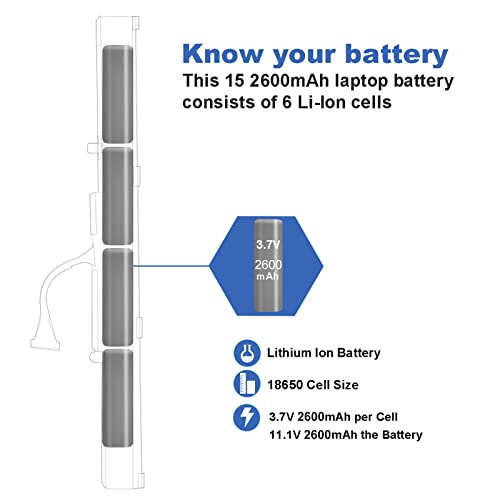 Know your battery
This 15 2600mAh laptop battery consists of 6 Li-Ion cells

3.7V
2600
mAh

Lithium Ion Battery

18650 Cell Size

3.7V 2600mAh per Cell
11.1V 2600mAh the Battery