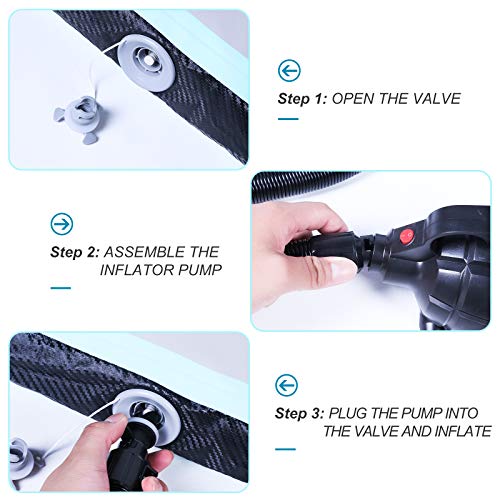 Step 1: OPEN THE VALVE

Step 2: ASSEMBLE THE INFLATOR PUMP

Step 3: PLUG THE PUMP INTO THE VALVE AND INFLATE