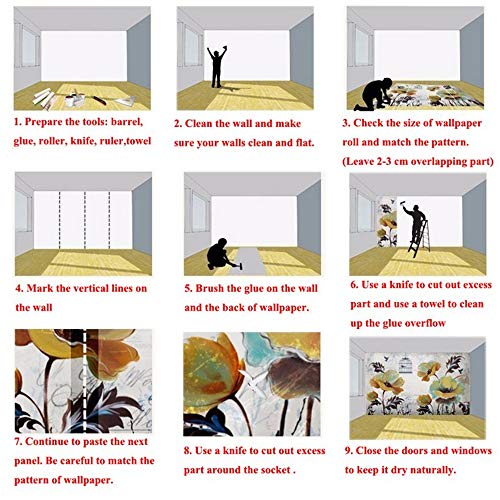 1. Prepare the tools: barrel, glue, roller, knife, ruler,towel

2. Clean the wall and make sure your walls clean and flat.

3. Check the size of wallpaper roll and match the pattern. (Leave 2-3 cm overlapping part)

4. Mark the vertical lines on the wall

5. Brush the glue on the wall and the back of wallpaper.

6. Use a knife to cut out excess part and use a towel to clean up the glue overflow

7. Continue to paste the next panel. Be careful to match the pattern of wallpaper.

8. Use a knife to cut out excess part around the socket .

9. Close the doors and windows to keep it dry naturally.