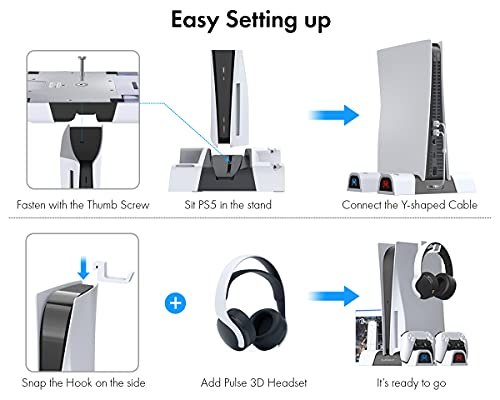 Easy Setting up

Fasten with the Thumb Screw

Sit PS5 in the stand

Connect the Y-shaped Cable

Snap the Hook on the side

Add Pulse 3D Headset

It's ready to go