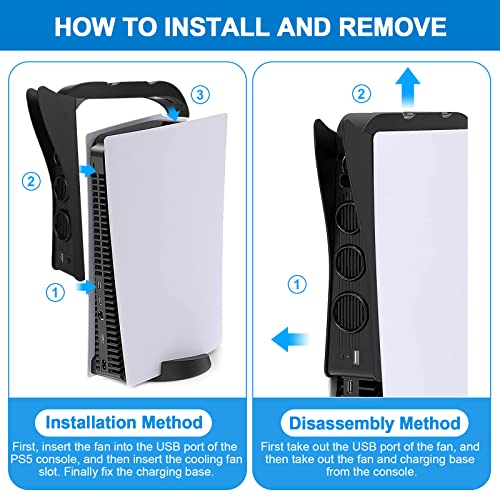 HOW TO INSTALL AND REMOVE

③

②

①

Installation Method

First, insert the fan into the USB port of the PS5 console, and then insert the cooling fan slot. Finally fix the charging base.

②

①

Disassembly Method

First take out the USB port of the fan, and then take out the fan and charging base from the console.