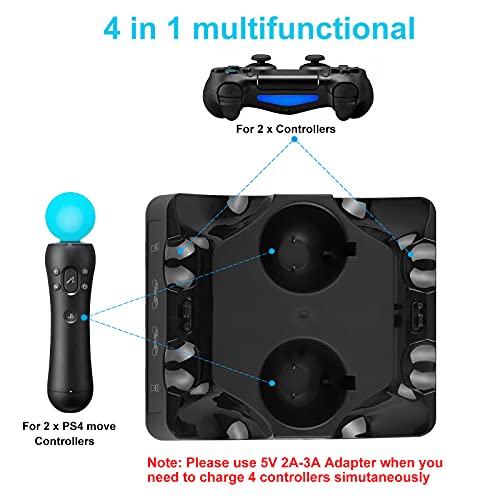 4 in 1 multifunctional

For 2 x Controllers

For 2 x PS4 move Controllers

Note: Please use 5V 2A-3A Adapter when you need to charge 4 controllers simutaneously