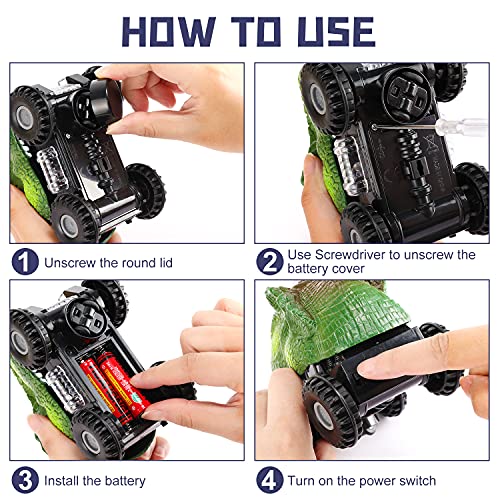 HOW TO USE

1 Unscrew the round lid

2 Use Screwdriver to unscrew the battery cover

3 Install the battery

4 Turn on the power switch