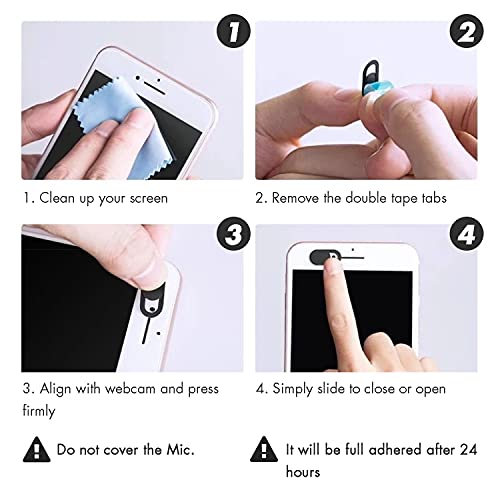 1

2

1. Clean up your screen

2. Remove the double tape tabs

3

4

3. Align with webcam and press firmly

4. Simply slide to close or open

Do not cover the Mic.

It will be full adhered after 24 hours