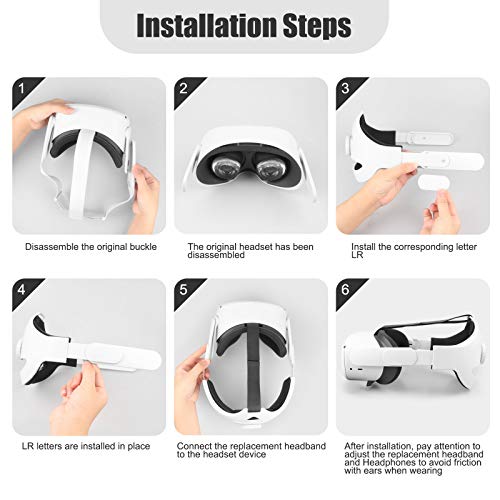 Installation Steps

1

Disassemble the original buckle

2

The original headset has been disassembled

3

Install the corresponding letter LR

4

LR letters are installed in place

5

Connect the replacement headband to the headset device

6

After installation, pay attention to adjust the replacement headband and Headphones to avoid friction with ears when wearing