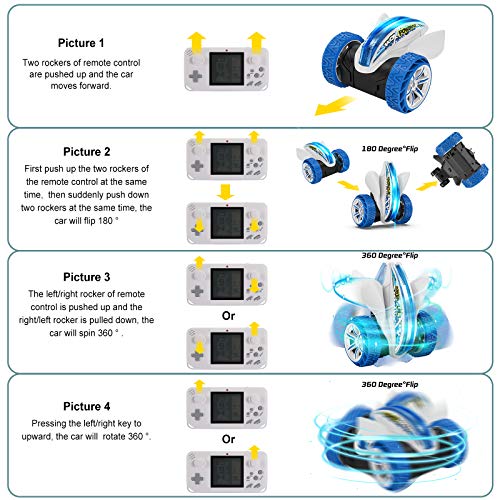 Picture 1
Two rockers of remote control are pushed up and the car moves forward.

Picture 2
First push up the two rockers of the remote control at the same time, then suddenly push down two rockers at the same time, the car will flip 180 °

180 Degree°Flip

Picture 3
The left/right rocker of remote control is pushed up and the right/left rocker is pulled down, the car will spin 360 ° .

Or

360 Degree°Flip

Picture 4
Pressing the left/right key to upward, the car will rotate 360 °.

Or

360 Degree°Flip