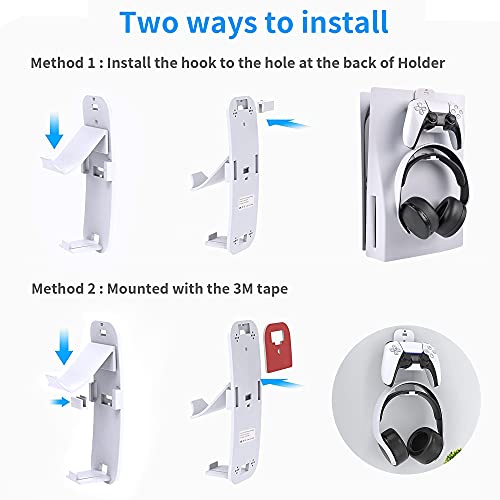 Two ways to install

Method 1 : Install the hook to the hole at the back of Holder

Method 2 : Mounted with the 3M tape