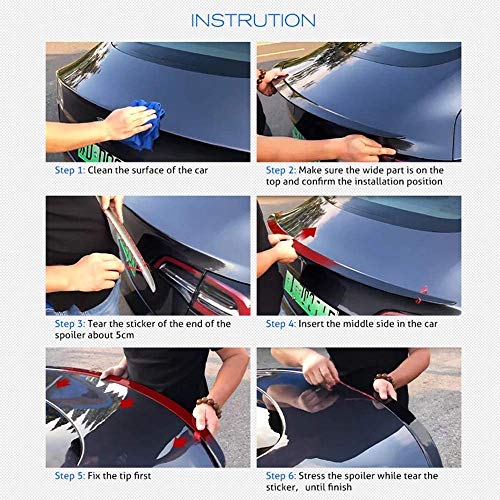 INSTRUTION

Step 1: Clean the surface of the car

Step 2: Make sure the wide part is on the top and confirm the installation position

Step 3: Tear the sticker of the end of the spoiler about 5cm

Step 4: Insert the middle side in the car

Step 5: Fix the tip first

Step 6: Stress the spoiler while tear the sticker, until finish