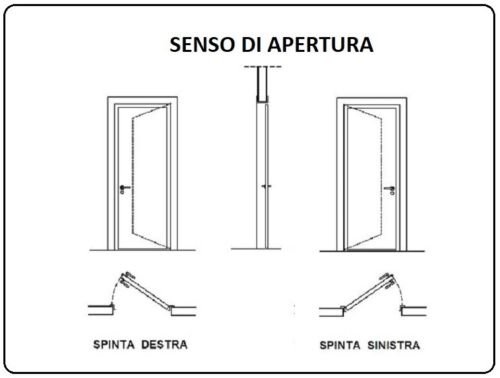 SENSO DI APERTURA

SPINTA DESTRA

SPINTA SINISTRA