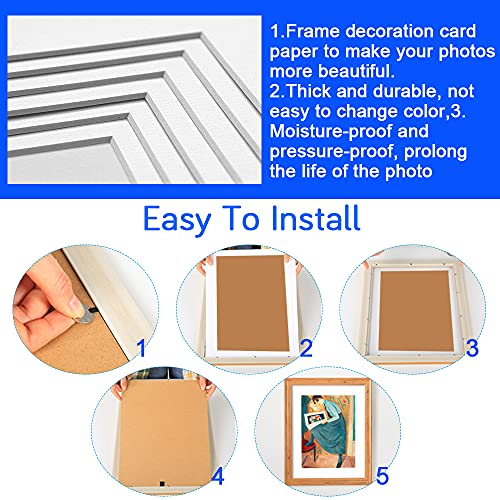 1.Frame decoration card paper to make your photos more beautiful.
2.Thick and durable, not easy to change color,3. Moisture-proof and pressure-proof, prolong the life of the photo

Easy To Install

1

2

3

4

5