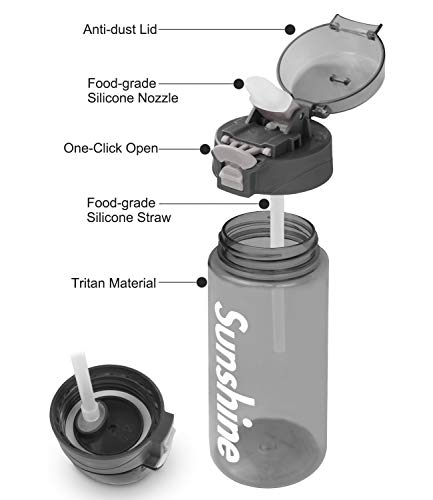 Anti-dust Lid

Food-grade Silicone Nozzle

One-Click Open

Food-grade Silicone Straw

Tritan Material

Sunshine