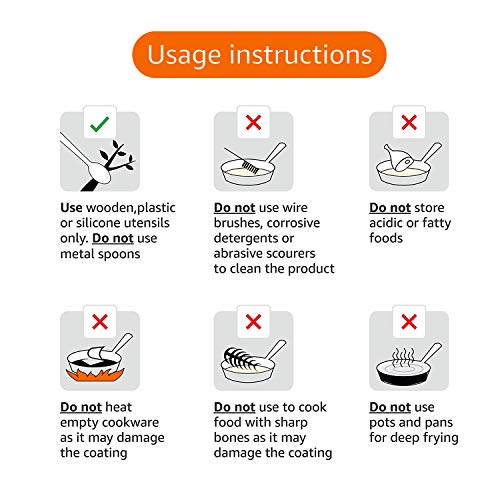 Usage instructions

Use wooden,plastic or silicone utensils only. Do not use metal spoons

Do not use wire brushes, corrosive detergents or abrasive scourers to clean the product

Do not store acidic or fatty foods

Do not heat empty cookware as it may damage the coating

Do not use to cook food with sharp bones as it may damage the coating

Do not use pots and pans for deep frying