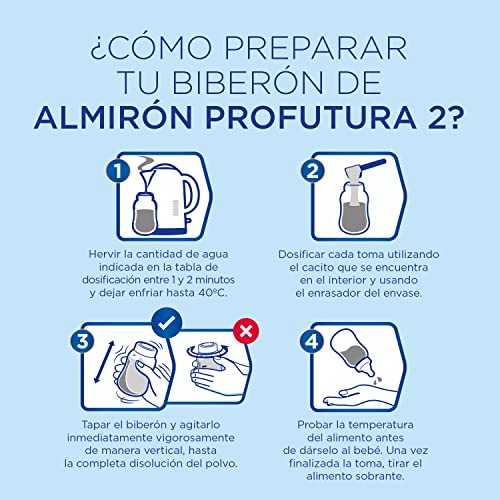 ¿CÓMO PREPARAR TU BIBERÓN DE ALMIRÓN PROFUTURA 2?

1

Hervir la cantidad de agua indicada en la tabla de dosificación entre 1 y 2 minutos y dejar enfriar hasta 40ºC.

2

Dosificar cada toma utilizando el cacito que se encuentra en el interior y usando el enrasador del envase.

3

Tapar el biberón y agitarlo inmediatamente vigorosamente de manera vertical, hasta la completa disolución del polvo.

4

Probar la temperatura del alimento antes de dárselo al bebé. Una vez finalizada la toma, tirar el alimento sobrante.