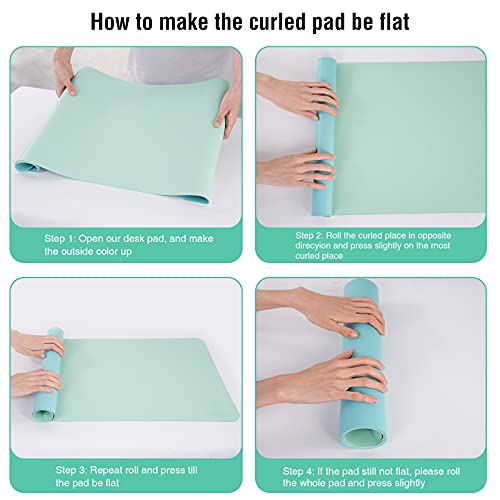 How to make the curled pad be flat

Step 1: Open our desk pad, and make the outside color up

Step 2: Roll the curled place in opposite direcyion and press slightly on the most curled place

Step 3: Repeat roll and press till the pad be flat

Step 4: If the pad still not flat, please roll the whole pad and press slightly