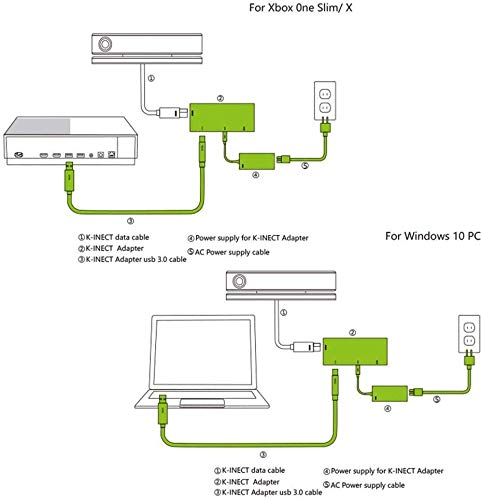 For Xbox 0ne Slim/ X

①

②

④

⑤

③

①K-INECT data cable
②K-INECT Adapter
③K-INECT Adapter usb 3.0 cable

④Power supply for K-INECT Adapter
⑤AC Power supply cable

For Windows 10 PC

①

②

④

⑤

③

①K-INECT data cable
②K-INECT Adapter
③K-INECT Adapter usb 3.0 cable

④Power supply for K-INECT Adapter
⑤AC Power supply cable