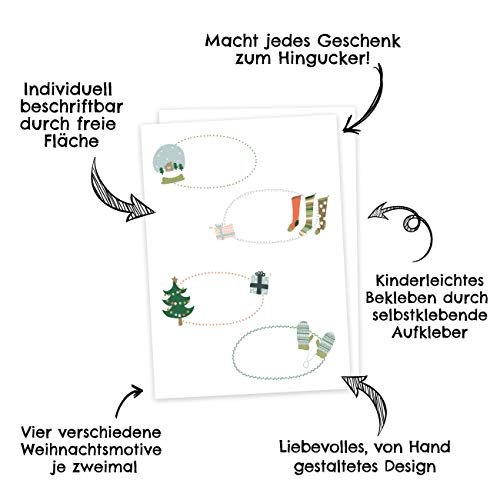 Macht jedes Geschenk zum Hingucker!

Individuell beschriftbar durch freie Fläche

Kinderleichtes Bekleben durch selbstklebende Aufkleber

Vier verschiedene Weihnachtsmotive je zweimal

Liebevolles, von Hand gestaltetes Design