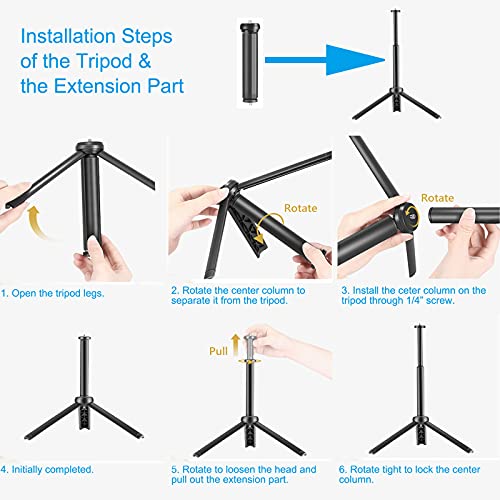 Installation Steps of the Tripod & the Extension Part

Rotate

Rotate

1. Open the tripod legs.

2. Rotate the center column to separate it from the tripod.

3. Install the ceter column on the tripod through 1/4" screw.

Pull

4. Initially completed.

5. Rotate to loosen the head and pull out the extension part.

6. Rotate tight to lock the center column.