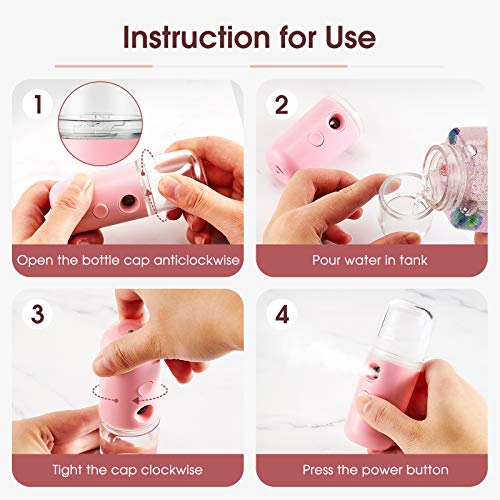 Instruction for Use

1

Open the bottle cap anticlockwise

2

Pour water in tank

3

Tight the cap clockwise

4

Press the power button