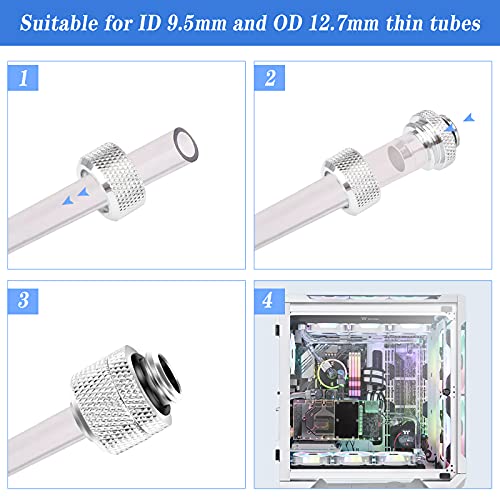 Suitable for ID 9.5mm and OD 12.7mm thin tubes

1

2

3

4