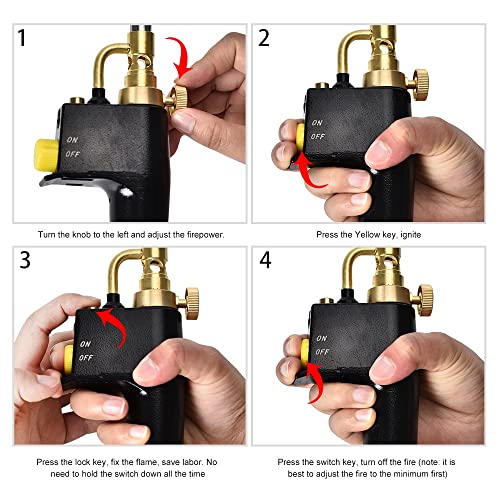 1

ON
OFF

Turn the knob to the left and adjust the firepower.

2

ON
OFF

Press the Yellow key, ignite

3

ON
OFF

Press the lock key, fix the flame, save labor. No need to hold the switch down all the time

4

ON
OFF

Press the switch key, turn off the fire (note: it is best to adjust the fire to the minimum first)