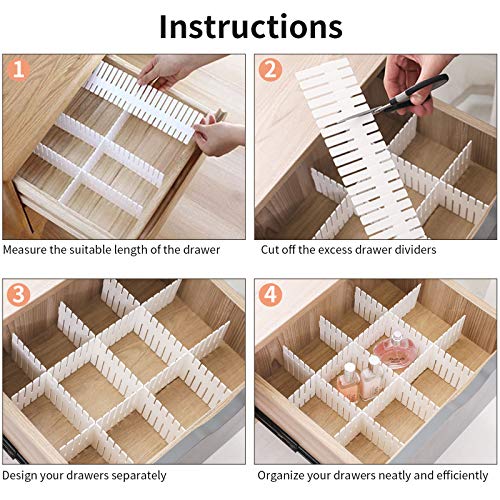 Instructions

1

Measure the suitable length of the drawer

2

Cut off the excess drawer dividers

3

Design your drawers separately

4

Organize your drawers neatly and efficiently