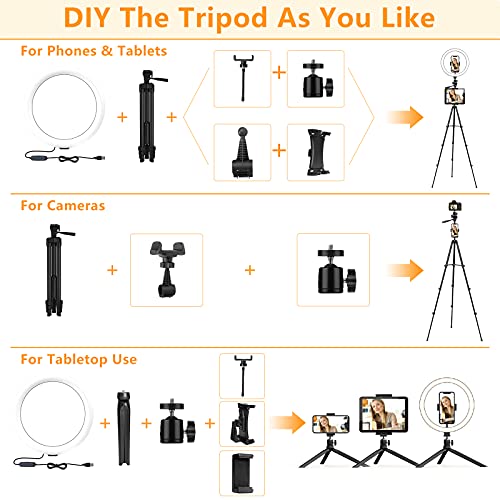 DIY The Tripod As You Like

For Phones & Tablets

+ + + +

For Cameras

+ +

For Tabletop Use

+ + +