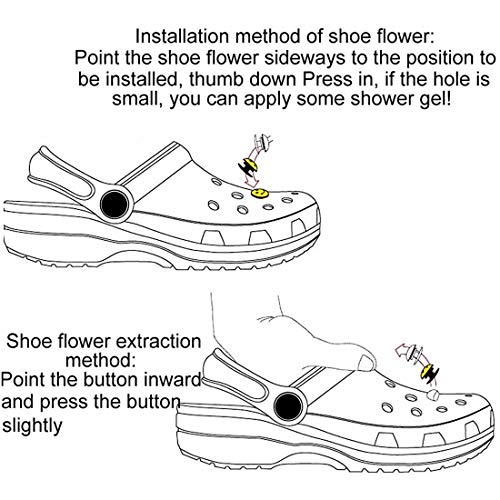 Installation method of shoe flower:
Point the shoe flower sideways to the position to be installed, thumb down Press in, if the hole is small, you can apply some shower gel!

Shoe flower extraction method:
Point the button inward and press the button slightly