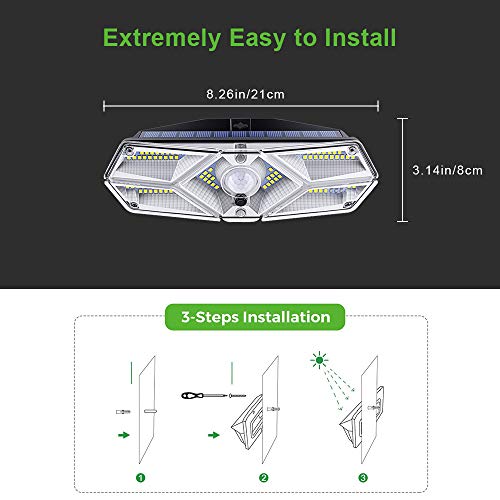 Extremely Easy to Install

8.26in/21cm

3.14in/8cm

3-Steps Installation

1

2

3