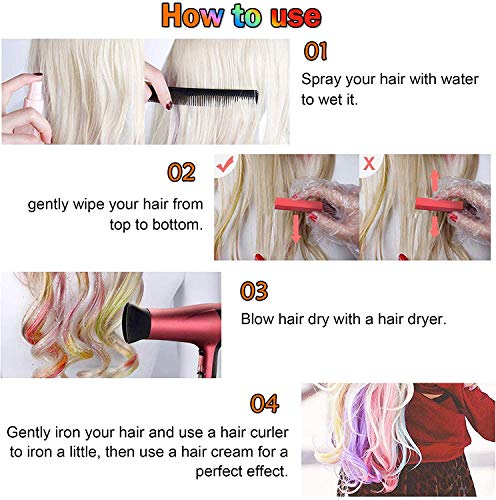 How to use

01
Spray your hair with water to wet it.

02
gently wipe your hair from top to bottom.

03
Blow hair dry with a hair dryer.

04
Gently iron your hair and use a hair curler to iron a little, then use a hair cream for a perfect effect.