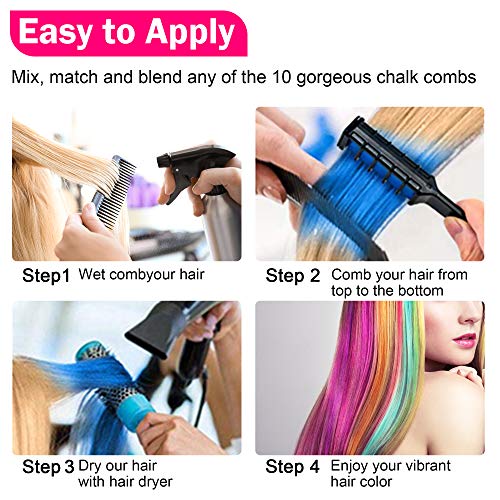 Easy to Apply

Mix, match and blend any of the 10 gorgeous chalk combs

Step1 Wet combyour hair

Step 2 Comb your hair from top to the bottom

Step 3 Dry our hair with hair dryer

Step 4 Enjoy your vibrant hair color