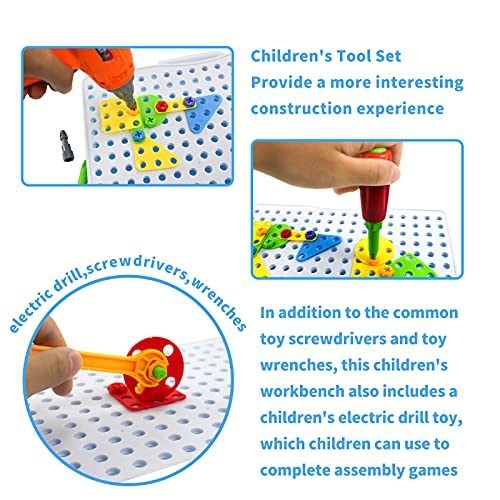 Children's Tool Set
Provide a more interesting construction experience

electric drill,screwdrivers,wrenches

In addition to the common toy screwdrivers and toy wrenches, this children's workbench also includes a children's electric drill toy, which children can use to complete assembly games