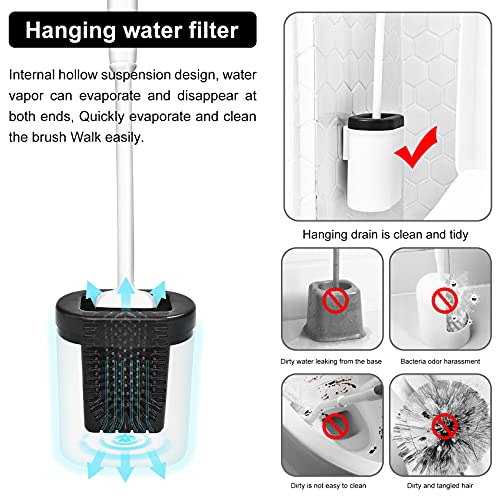 Hanging water filter

Internal hollow suspension design, water vapor can evaporate and disappear at both ends, Quickly evaporate and clean the brush Walk easily.

Hanging drain is clean and tidy

Dirty water leaking from the base

Bacteria odor harassment

Dirty is not easy to clean

Dirty and tangled hair