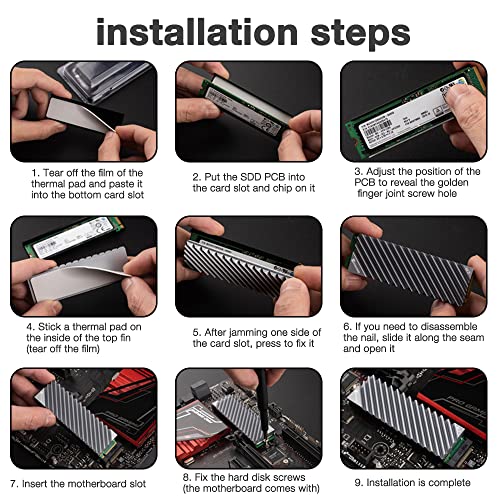 installation steps

1. Tear off the film of the thermal pad and paste it into the bottom card slot

2. Put the SDD PCB into the card slot and chip on it

3. Adjust the position of the PCB to reveal the golden finger joint screw hole

4. Stick a thermal pad on the inside of the top fin (tear off the film)

5. After jamming one side of the card slot, press to fix it

6. If you need to disassemble the nail, slide it along the seam and open it

7. Insert the motherboard slot

8. Fix the hard disk screws (the motherboard comes with)

9. Installation is complete