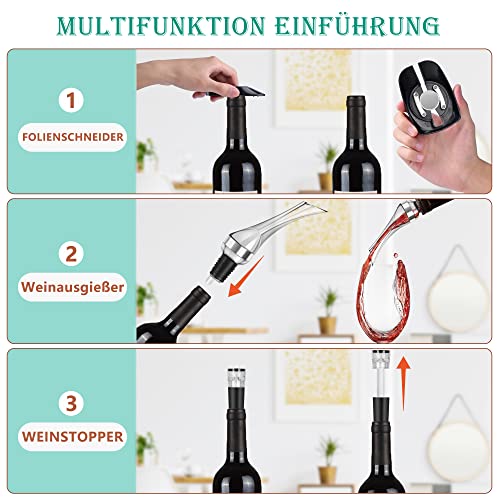 MULTIFUNKTION EINFÜHRUNG

1

FOLIENSCHNEIDER

2

Weinausgießer

3

WEINSTOPPER