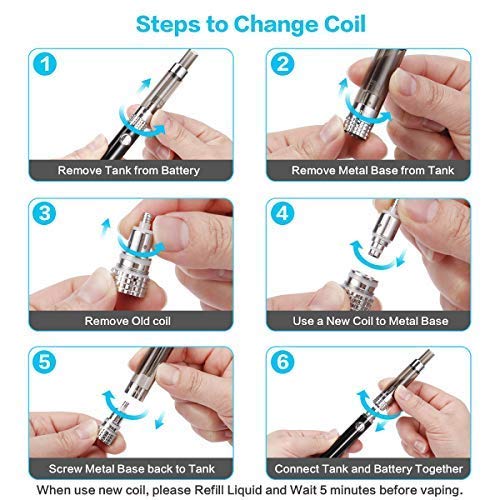 Steps to Change Coil

1
Remove Tank from Battery

2
Remove Metal Base from Tank

3
Remove Old coil

4
Use a New Coil to Metal Base

5
Screw Metal Base back to Tank

6
Connect Tank and Battery Together

When use new coil, please Refill Liquid and Wait 5 minutes before vaping.