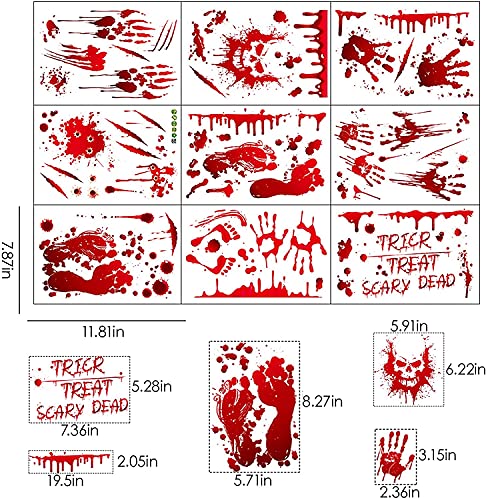 TRICR TREAT SCARY DEAD

7.87in

11.81in

TRICR TREAT SCARY DEAD

5.28in

7.36in

2.05in

19.5in

8.27in

5.71in

5.91in

6.22in

3.15in

2.36in