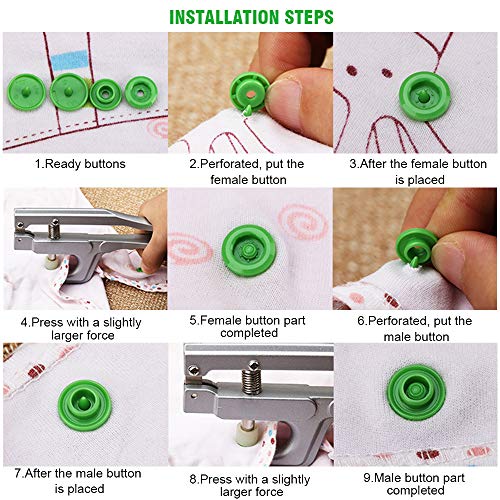 INSTALLATION STEPS

1.Ready buttons

2.Perforated, put the female button

3.After the female button is placed

4.Press with a slightly larger force

5.Female button part completed

6.Perforated, put the male button

7.After the male button is placed

8.Press with a slightly larger force

9.Male button part completed