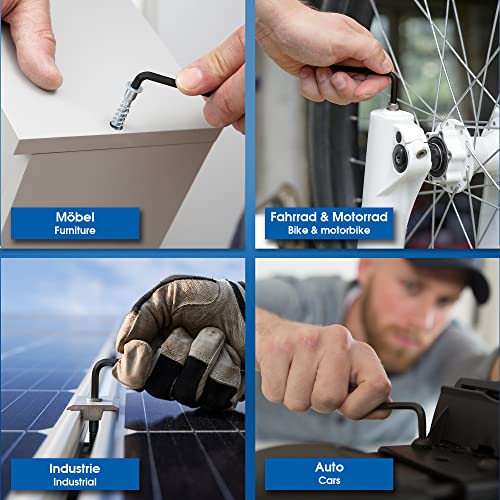 Möbel
Furniture

Fahrrad & Motorrad
Bike & motorbike

Industrie
Industrial

Auto
Cars