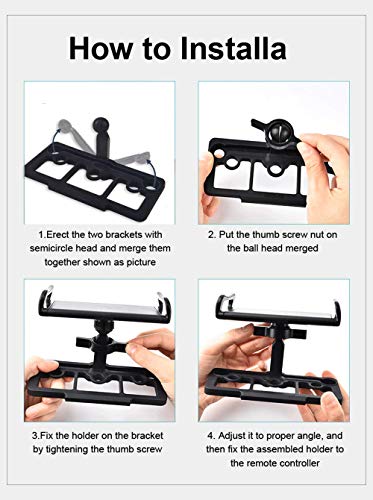 How to Installa

1.Erect the two brackets with semicircle head and merge them together shown as picture

2. Put the thumb screw nut on the ball head merged

3.Fix the holder on the bracket by tightening the thumb screw

4. Adjust it to proper angle, and then fix the assembled holder to the remote controller