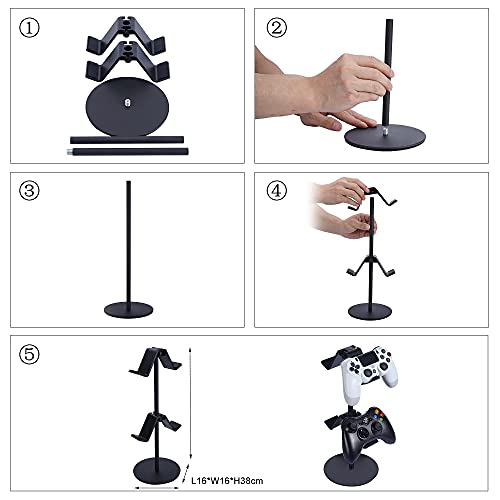 ①

②

③

④

⑤

L16*W16*H38cm