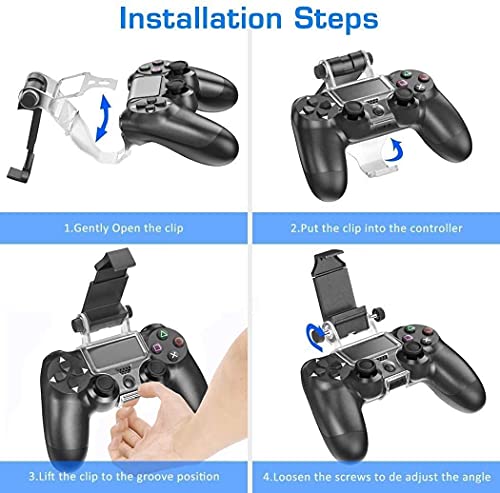 Installation Steps

1.Gently Open the clip

2.Put the clip into the controller

3.Lift the clip to the groove position

4.Loosen the screws to de adjust the angle