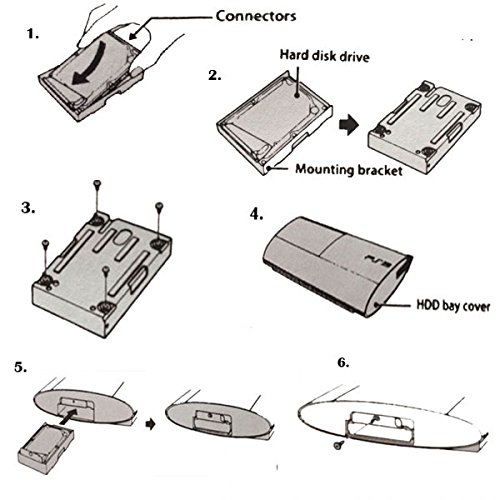 1.

Connectors

2.

Hard disk drive

Mounting bracket

3.

4.

PS3

HDD bay cover

5.

6.