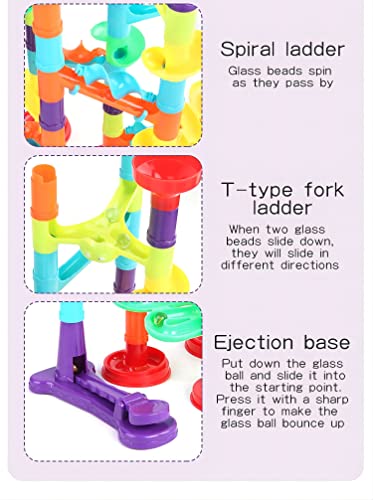 Spiral ladder

Glass beads spin as they pass by

T-type fork ladder

When two glass beads slide down, they will slide in different directions

Ejection base

Put down the glass ball and slide it into the starting point. Press it with a sharp finger to make the glass ball bounce up