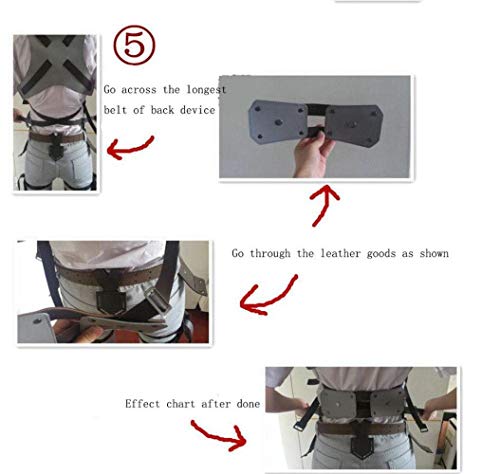 ⑤

Go across the longest belt of back device

Go through the leather goods as shown

Effect chart after done