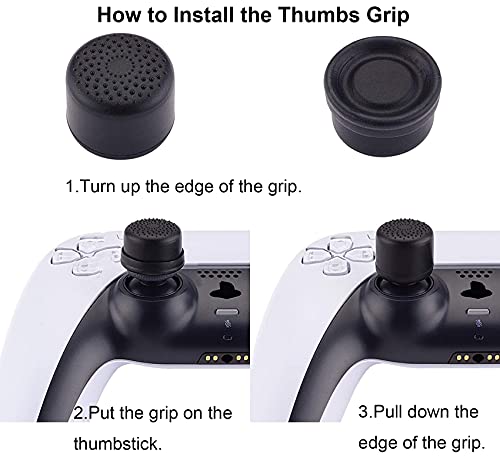 How to Install the Thumbs Grip

1.Turn up the edge of the grip.

2.Put the grip on the thumbstick.

3.Pull down the edge of the grip.