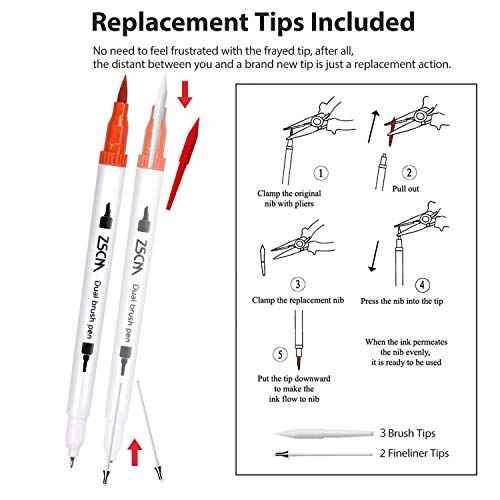 Replacement Tips Included

No need to feel frustrated with the frayed tip, after all, the distant between you and a brand new tip is just a replacement action.

ZSCM Dual brush pen

ZSCM Dual brush pen

1
Clamp the original nib with pliers

2
Pull out

3
Clamp the replacement nib

4
Press the nib into the tip

5
Put the tip downward to make the ink flow to nib

When the ink permeates the nib evenly, it is ready to be used

3 Brush Tips
2 Fineliner Tips