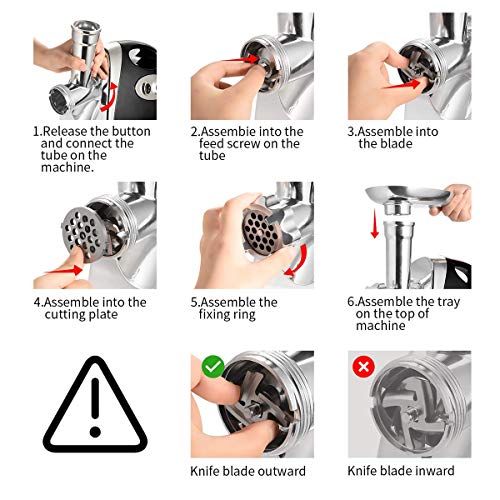 1.Release the button and connect the tube on the machine.

2.Assembie into the feed screw on the tube

3.Assemble into the blade

4.Assemble into the cutting plate

5.Assemble the fixing ring

6.Assemble the tray on the top of machine

Knife blade outward

Knife blade inward